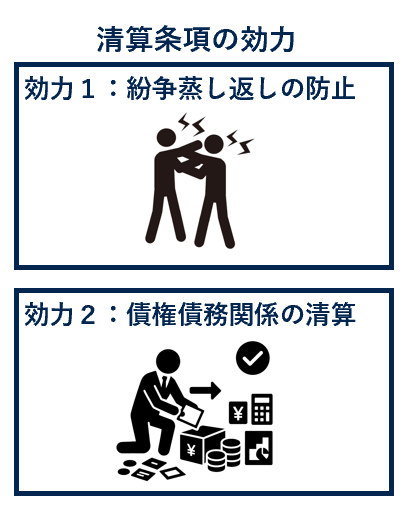 清算条項の効力

効力１：紛争蒸し返しの防止

効力２：債権債務関係の清算

¥

¥