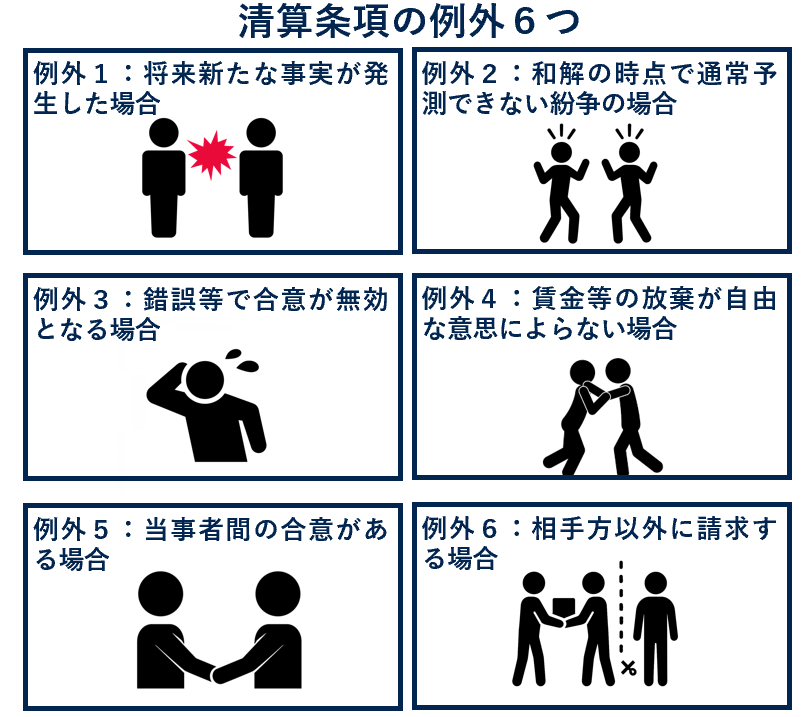 清算条項の例外６つ

例外１：将来新たな事実が発生した場合

例外２：和解の時点で通常予測できない紛争の場合

例外３：錯誤等で合意が無効となる場合

例外４：賃金等の放棄が自由な意思によらない場合

例外５：当事者間の合意がある場合

例外６：相手方以外に請求する場合