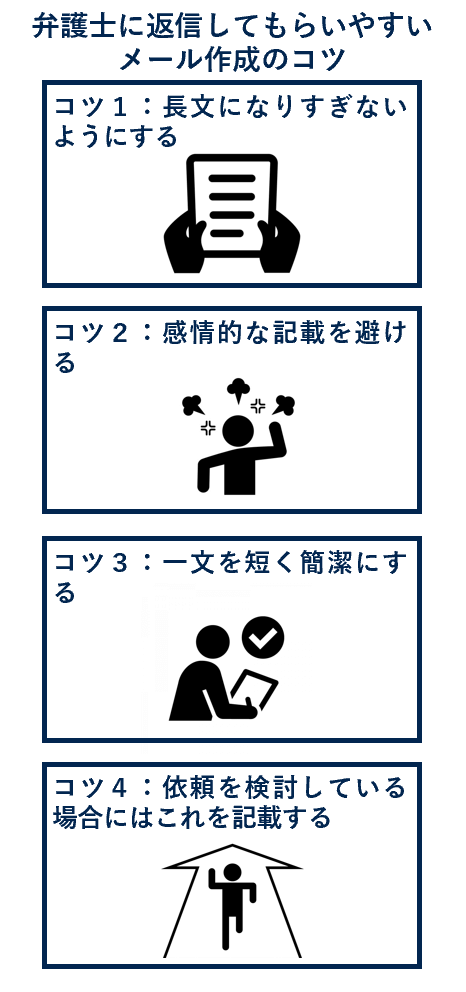 弁護士に返信してもらいやすいメール作成のコツ

コツ１：長文になりすぎないようにする

コツ２：感情的な記載を避ける

コツ３：一文を短く簡潔にする

コツ４：依頼を検討している場合にはこれを記載する