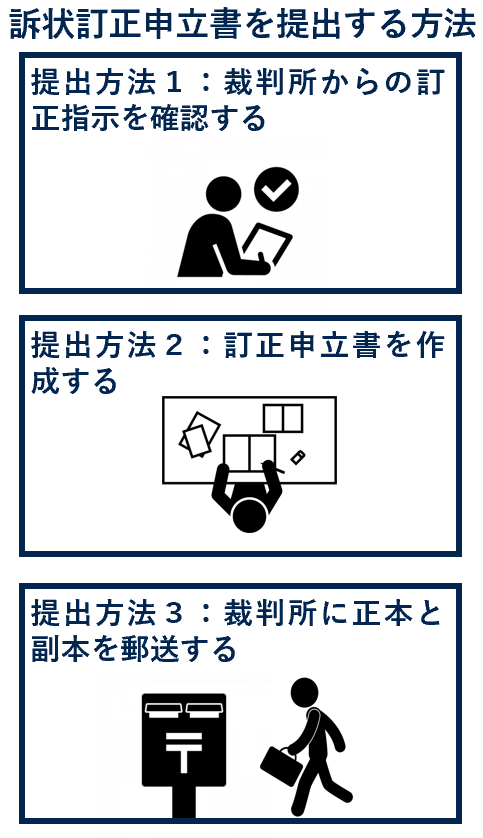 訴状訂正申立書を提出する方法

提出方法１：裁判所からの訂正指示を確認する

提出方法２：訂正申立書を作成する

提出方法３：裁判所に正本と副本を郵送する

〒