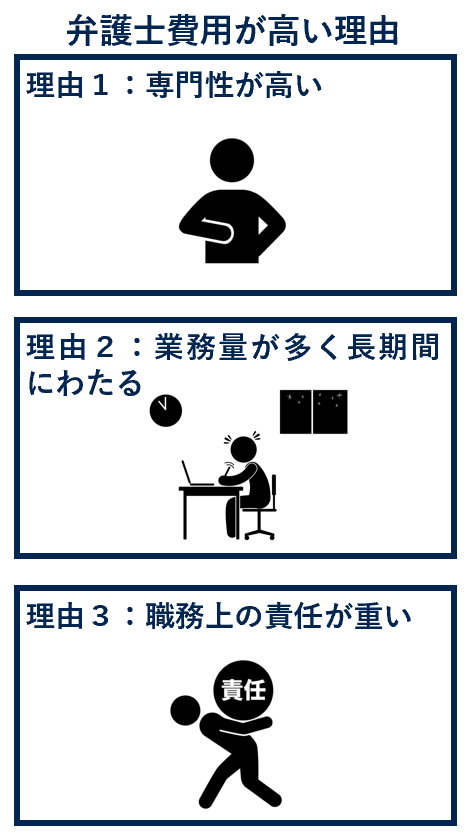 弁護士費用が高い理由

理由１：専門性が高い

理由２：業務量が多く長期間にわたる

理由３：職務上の責任が重い

責任