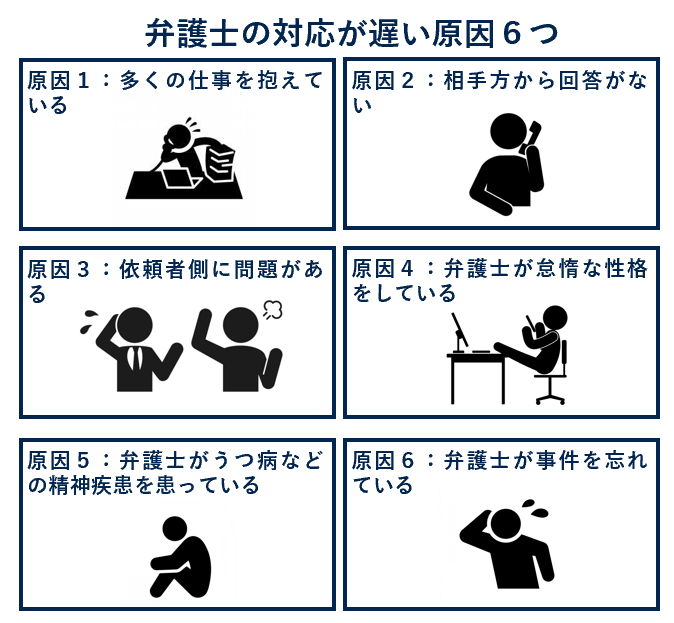 弁護士の対応が遅い原因６つ

原因１：多くの仕事を抱えている

原因２：相手方から回答がない

原因３：依頼者側に問題がある

原因４：弁護士が怠惰な性格をしている

原因５：弁護士がうつ病などの精神疾患を患っている

原因６：弁護士が事件を忘れている