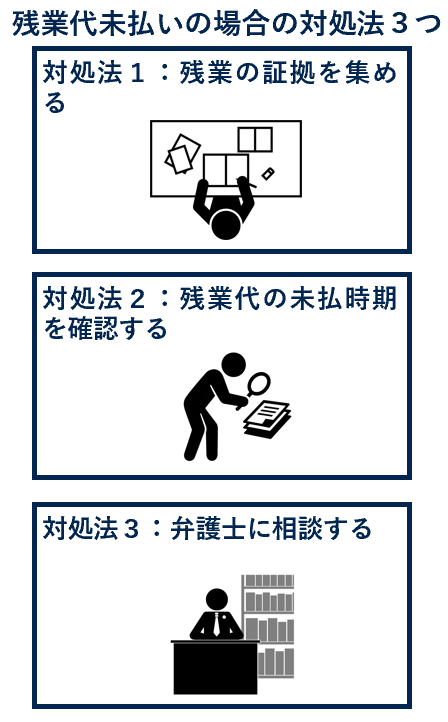 残業代未払いの場合の対処法３つ

対処法１：残業の証拠を集める

対処法２：残業代の未払時期を確認する

対処法３：弁護士に相談する