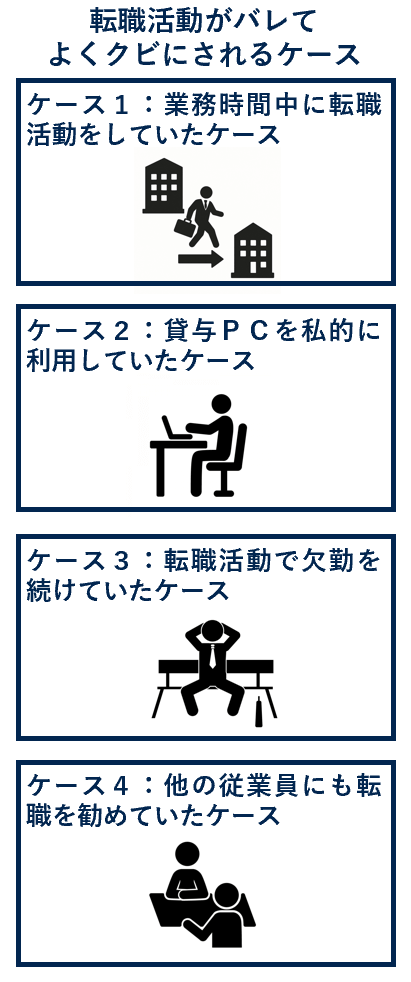 転職活動がバレて
よくクビにされるケース

ケース１：業務時間中に転職活動をしていたケース

ケース２：貸与ＰＣを私的に利用していたケース

ケース３：転職活動で欠勤を続けていたケース

ケース４：他の従業員にも転職を勧めていたケース