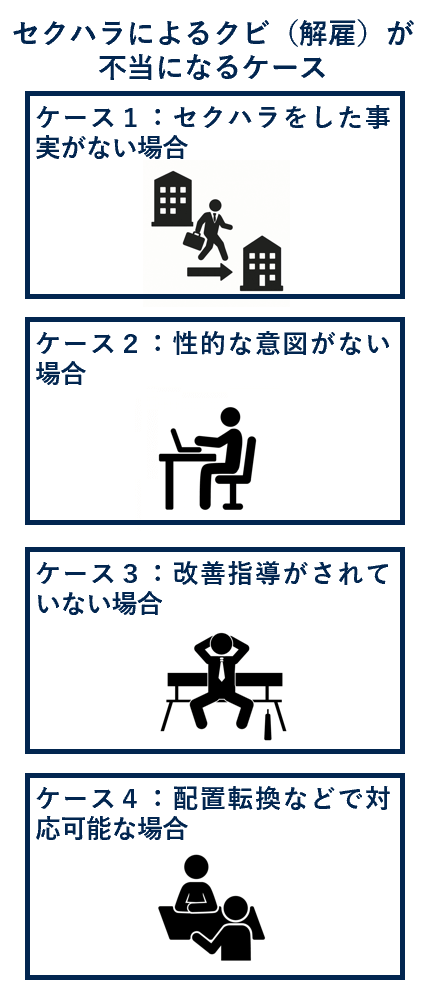 セクハラによるクビ（解雇）が不当になるケース

ケース１：セクハラをした事実がない場合

ケース２：性的な意図がない場合

ケース３：改善指導がされていない場合

ケース４：配置転換などで対応可能な場合