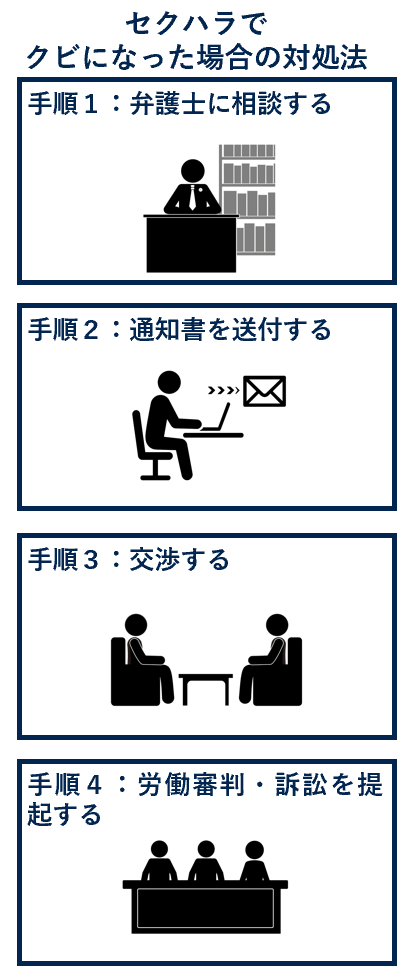 セクハラで
クビになった場合の対処法

手順１：弁護士に相談する

手順２：通知書を送付する

手順３：交渉する

手順４：労働審判・訴訟を提起する