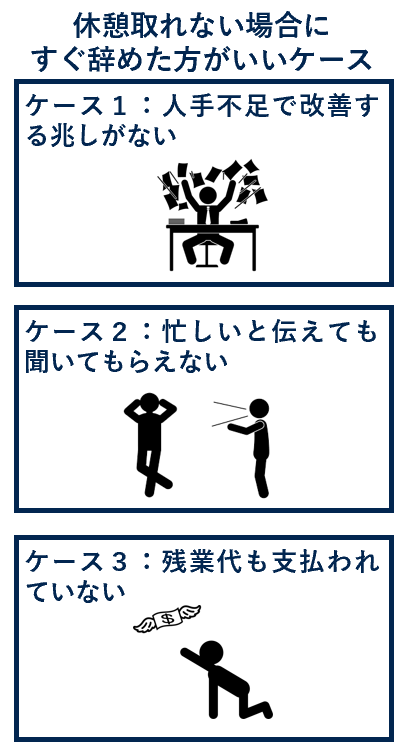 休憩取れない場合に
すぐ辞めた方がいいケース

ケース１：人手不足で改善する兆しがない

ケース２：忙しいと伝えても聞いてもらえない

ケース３：残業代も支払われていない

$