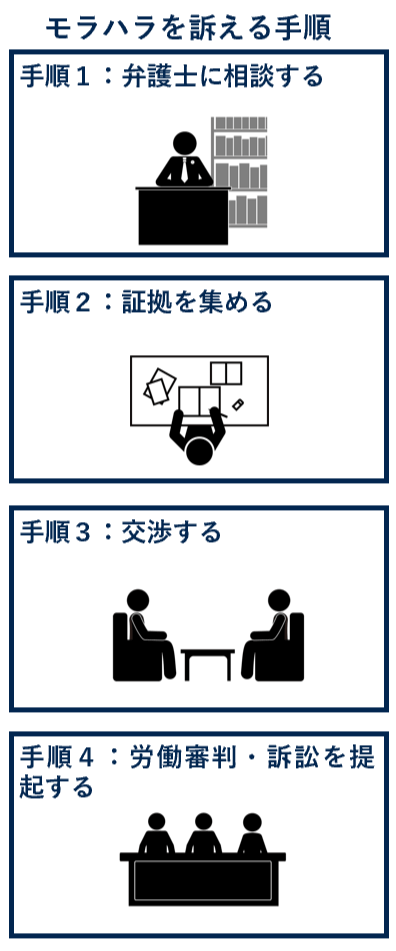 モラハラを訴える手順

手順１：弁護士に相談する

手順２：証拠を集める

手順３：交渉する

手順４：労働審判・訴訟を提起する