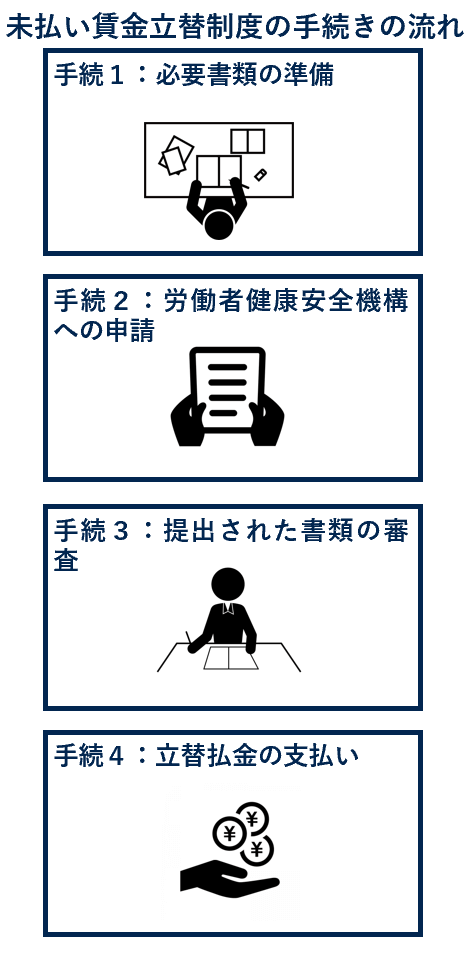 未払い賃金立替制度の手続きの流れ

手続１：必要書類の準備

手続２：労働者健康安全機構への申請

手続３：提出された書類の審査

手続４：立替払金の支払い

¥

¥

¥