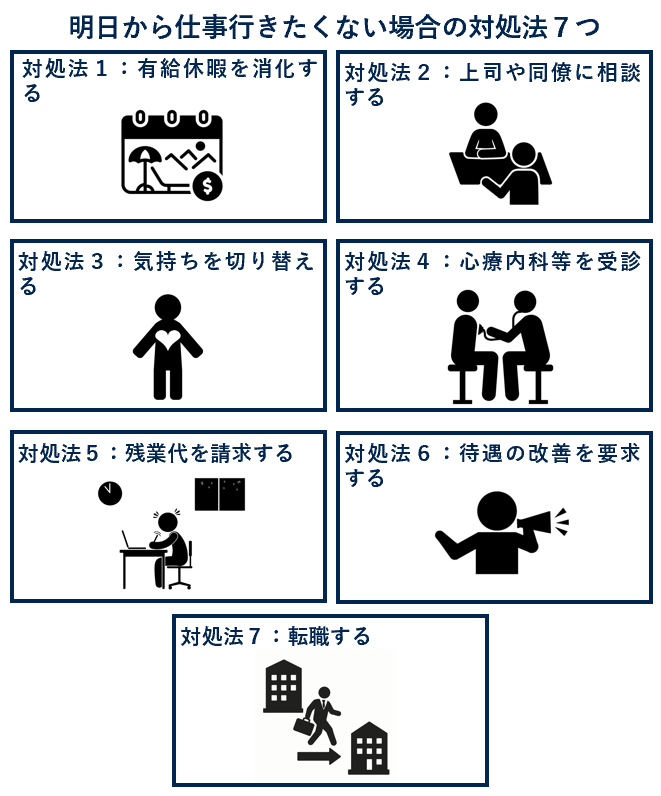 明日から仕事行きたくない場合の対処法７つ

対処法１：有給休暇を消化する

対処法２：上司や同僚に相談する

対処法３：気持ちを切り替える

対処法４：心療内科等を受診する

対処法５：残業代を請求する

対処法６：待遇の改善を要求する

対処法７：転職する