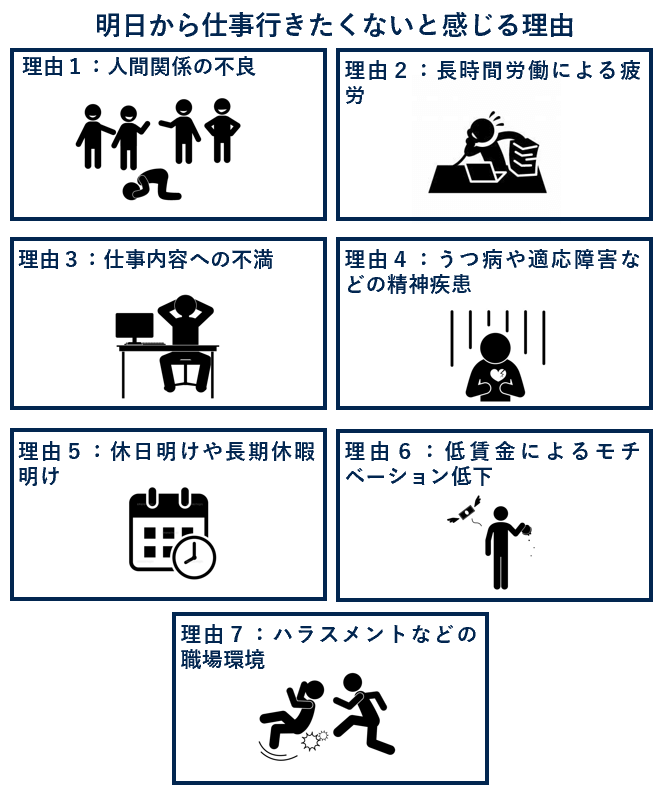 明日から仕事行きたくないと感じる理由

理由１：人間関係の不良

理由２：長時間労働による疲労

理由３：仕事内容への不満

理由４：うつ病や適応障害などの精神疾患

理由５：休日明けや長期休暇明け

理由６：低賃金によるモチベーション低下

理由７：ハラスメントなどの職場環境