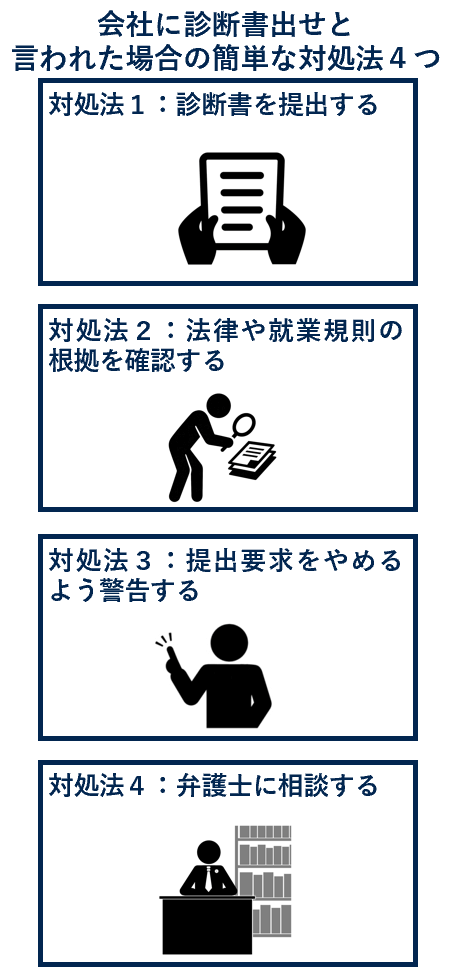 会社に診断書出せと言われた場合の簡単な対処法４つ

対処法１：診断書を提出する

対処法２：法律や就業規則の根拠を確認する

対処法３：提出要求をやめるよう警告する

対処法４：弁護士に相談する