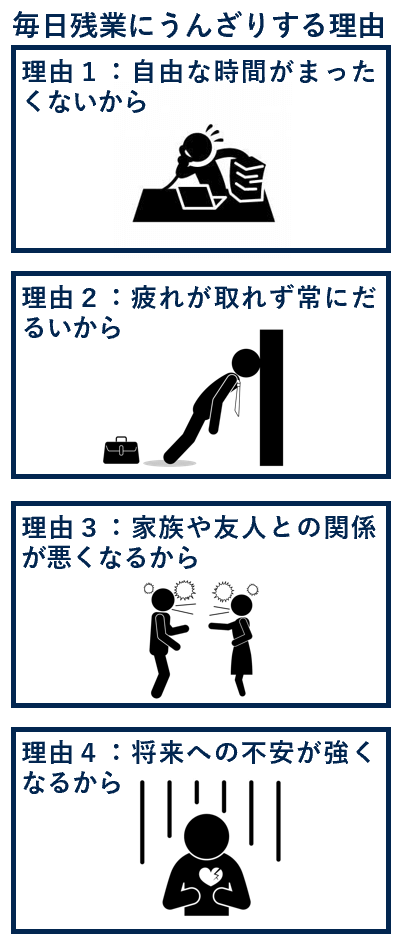 毎日残業にうんざりする理由

理由１：自由な時間がまったくないから

理由２：疲れが取れず常にだるいから

理由３：家族や友人との関係が悪くなるから

理由４：将来への不安が強くなるから