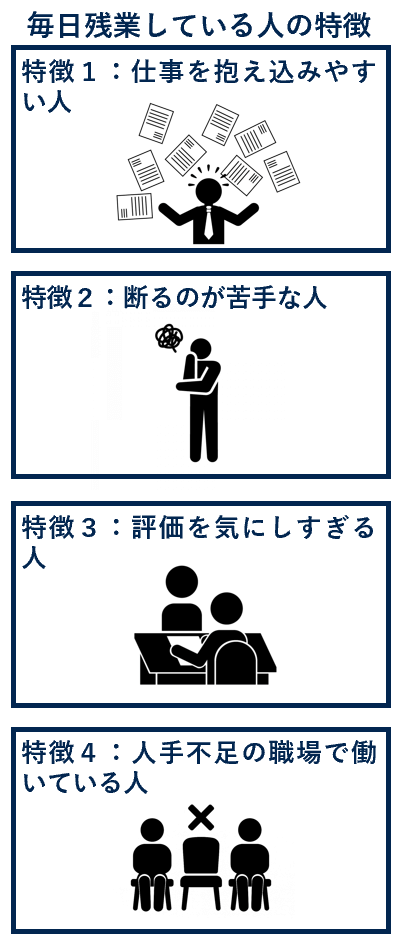 毎日残業している人の特徴

特徴１：仕事を抱え込みやすい人

特徴２：断るのが苦手な人

特徴３：評価を気にしすぎる人

特徴４：人手不足の職場で働いている人