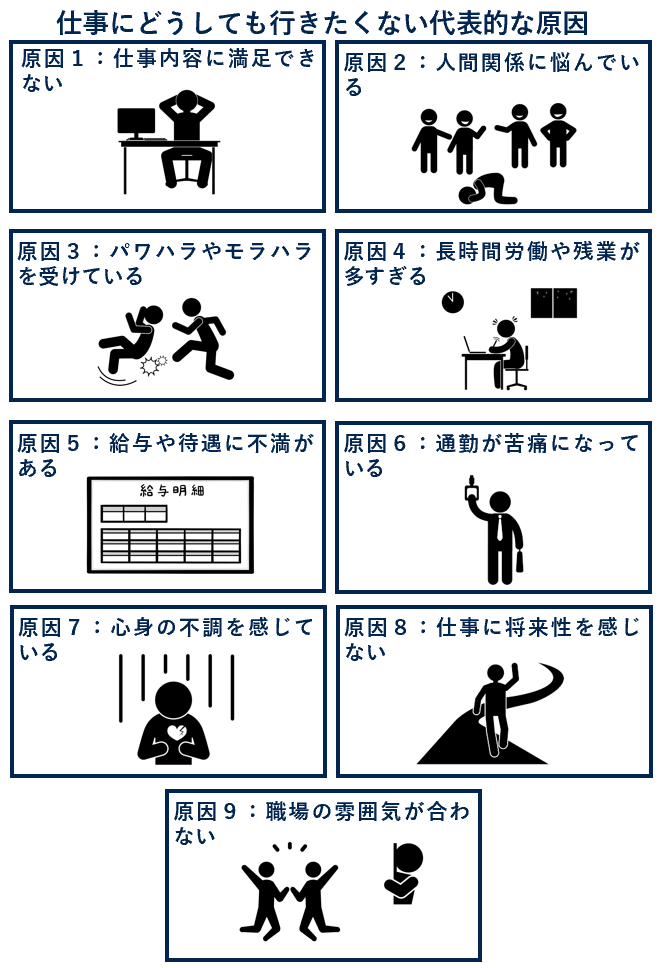 仕事にどうしても行きたくない代表的な原因

原因１：仕事内容に満足できない

原因２：人間関係に悩んでいる

原因３：パワハラやモラハラを受けている

原因４：長時間労働や残業が多すぎる

原因５：給与や待遇に不満がある

給与明細

原因６：通勤が苦痛になっている

原因７：心身の不調を感じている

原因８：仕事に将来性を感じない

原因９：職場の雰囲気が合わない