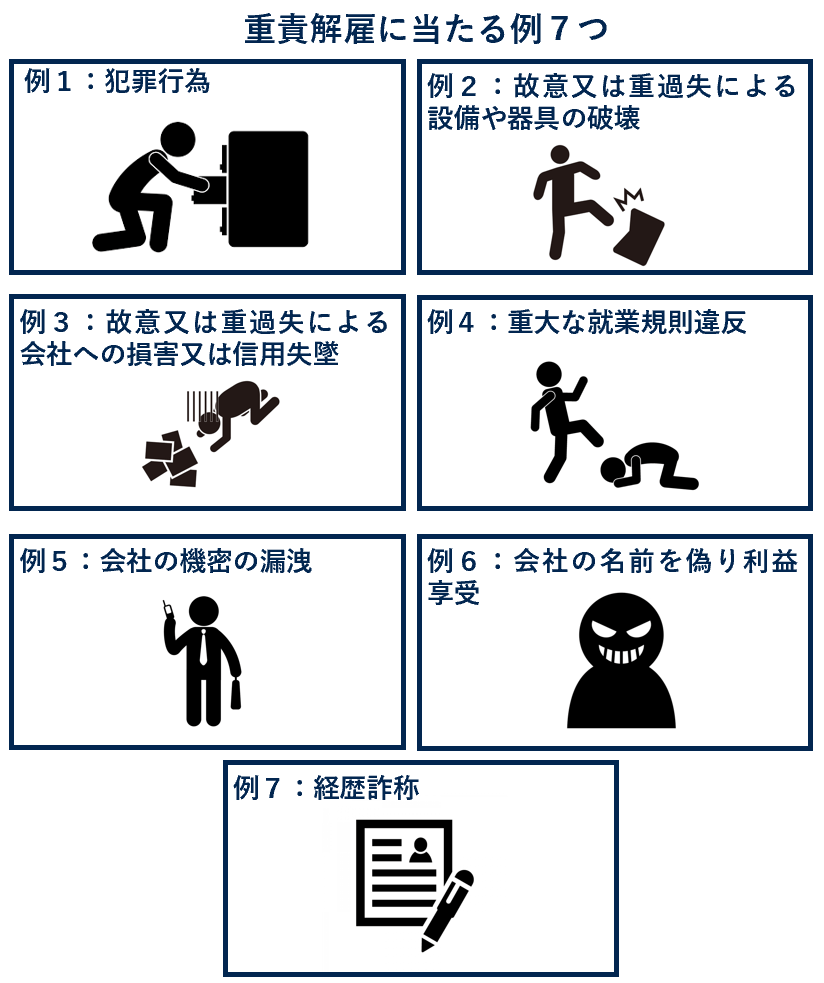 重責解雇に当たる例７つ

例１：犯罪行為

例２：故意又は重過失による設備や器具の破壊

例３：故意又は重過失による会社への損害又は信用失墜

例４：重大な就業規則違反

例５：会社の機密の漏洩

例６：会社の名前を偽り利益享受

例７：経歴詐称