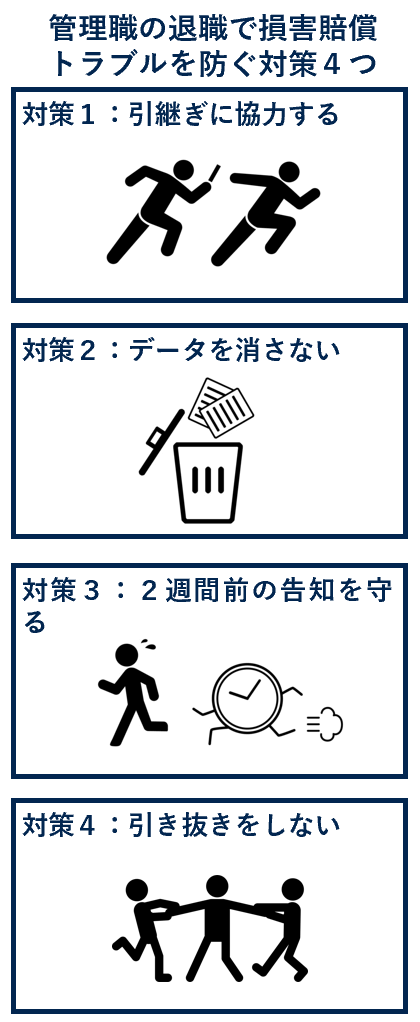 管理職の退職で損害賠償トラブルを防ぐ対策４つ

対策１：引継ぎに協力する

対策２：データを消さない

対策３：２週間前の告知を守る

対策４：引き抜きをしない