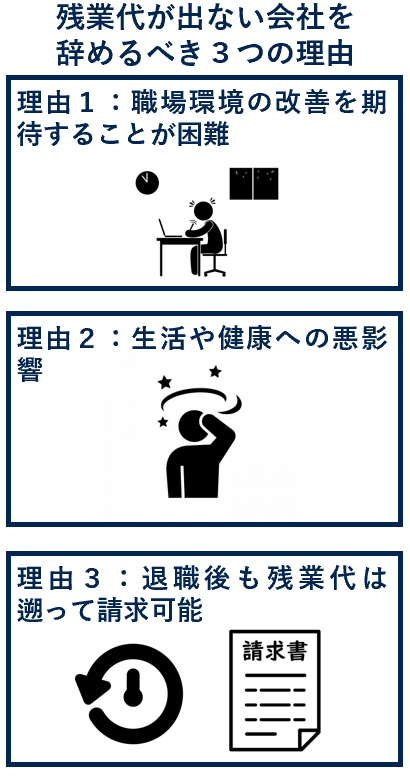 残業代が出ない会社を辞めるべき３つの理由

理由１：職場環境の改善を期待することが困難

理由２：生活や健康への悪影響

理由３：退職後も残業代は遡って請求可能

請求書