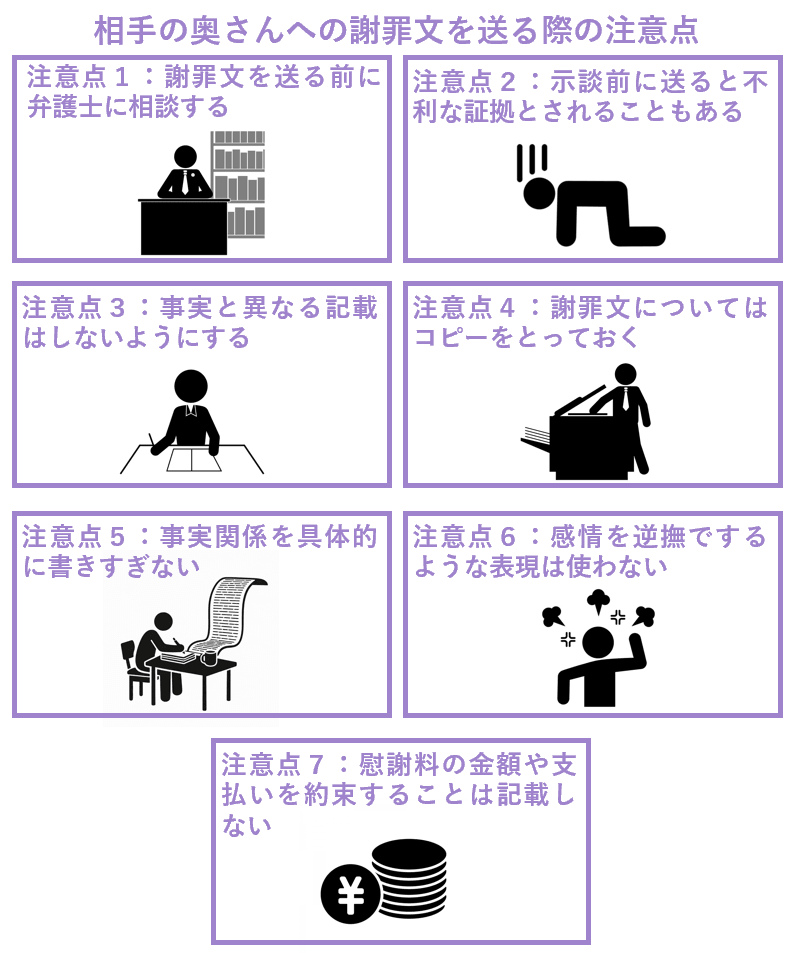 相手の奥さんへの謝罪文を送る際の注意点

注意点１：謝罪文を送る前に弁護士に相談する

注意点２：示談前に送ると不利な証拠とされることもある

注意点３：事実と異なる記載はしないようにする

注意点４：謝罪文についてはコピーをとっておく

注意点５：事実関係を具体的に書きすぎない

注意点６：感情を逆撫でするような表現は使わない

注意点７：慰謝料の金額や支払いを約束することは記載しない

¥